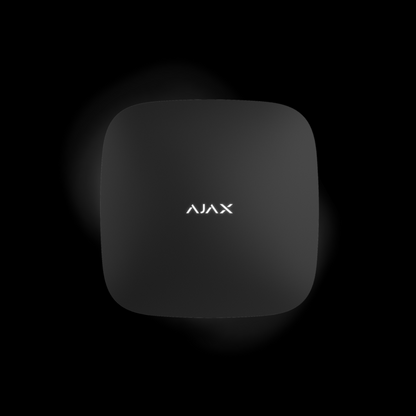 AJAX